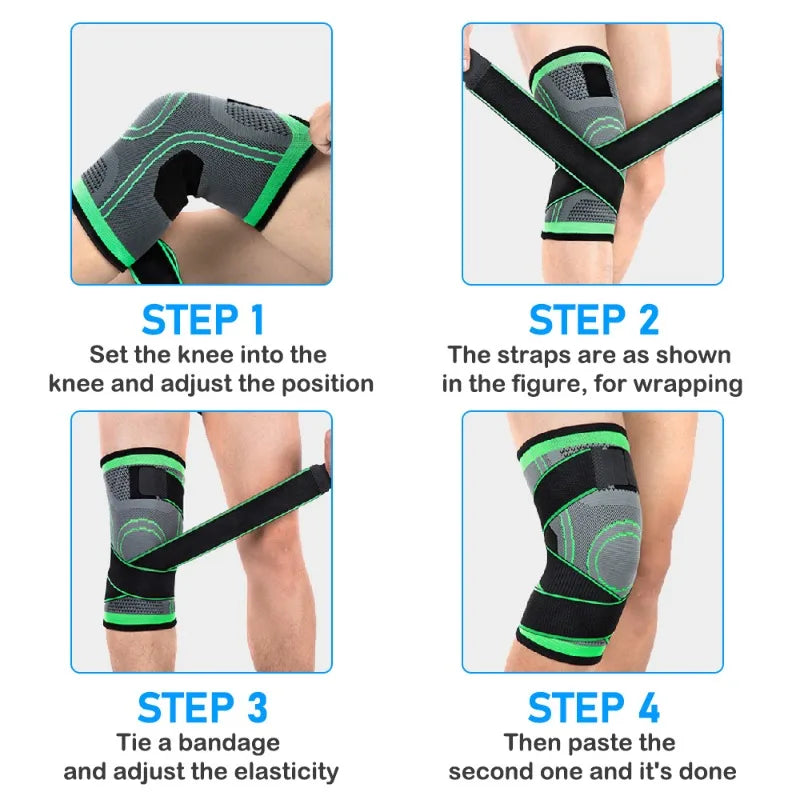 STEP 1
Set the knee into the knee and adjust the position

STEP 2
The straps are as shown in the figure, for wrapping

STEP 3
Tie a bandage and adjust the elasticity

STEP 4
Then paste the second one and it's done