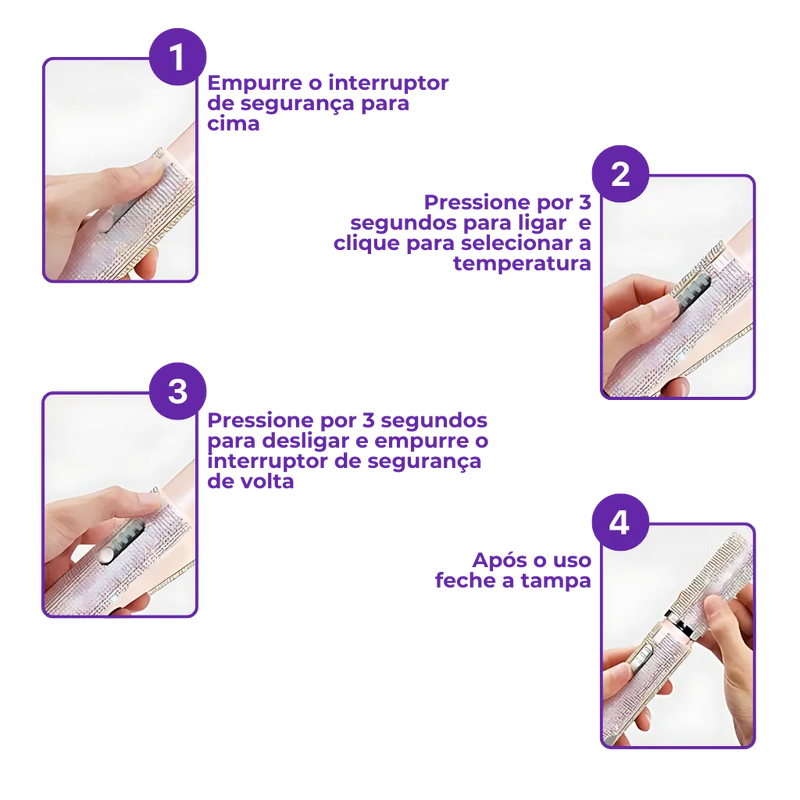 1

Empurre o interruptor de segurança para cima

2

Pressione por 3 segundos para ligar e clique para selecionar a temperatura

3

Pressione por 3 segundos para desligar e empurre o interruptor de segurança de volta

4

Após o uso feche a tampa