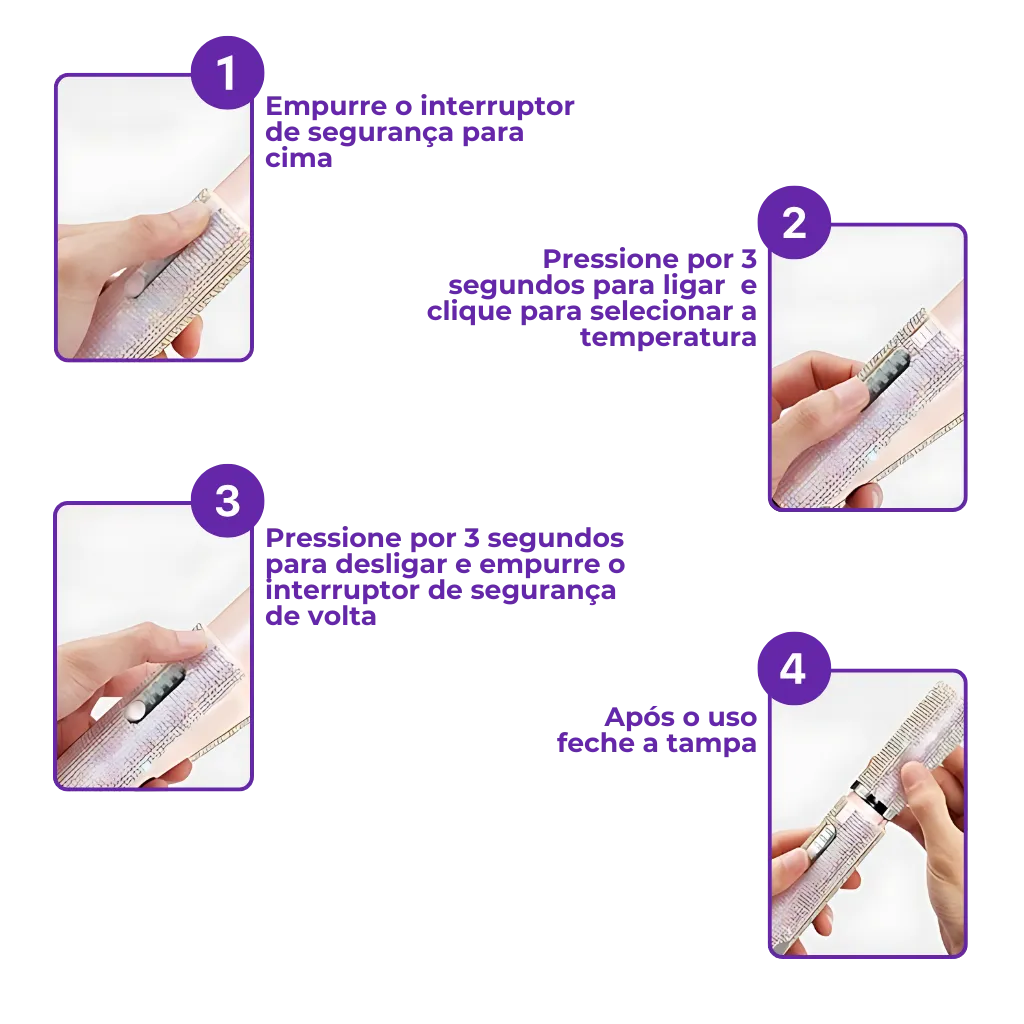 1

Empurre o interruptor de segurança para cima

2

Pressione por 3 segundos para ligar e clique para selecionar a temperatura

3

Pressione por 3 segundos para desligar e empurre o interruptor de segurança de volta

4

Após o uso feche a tampa